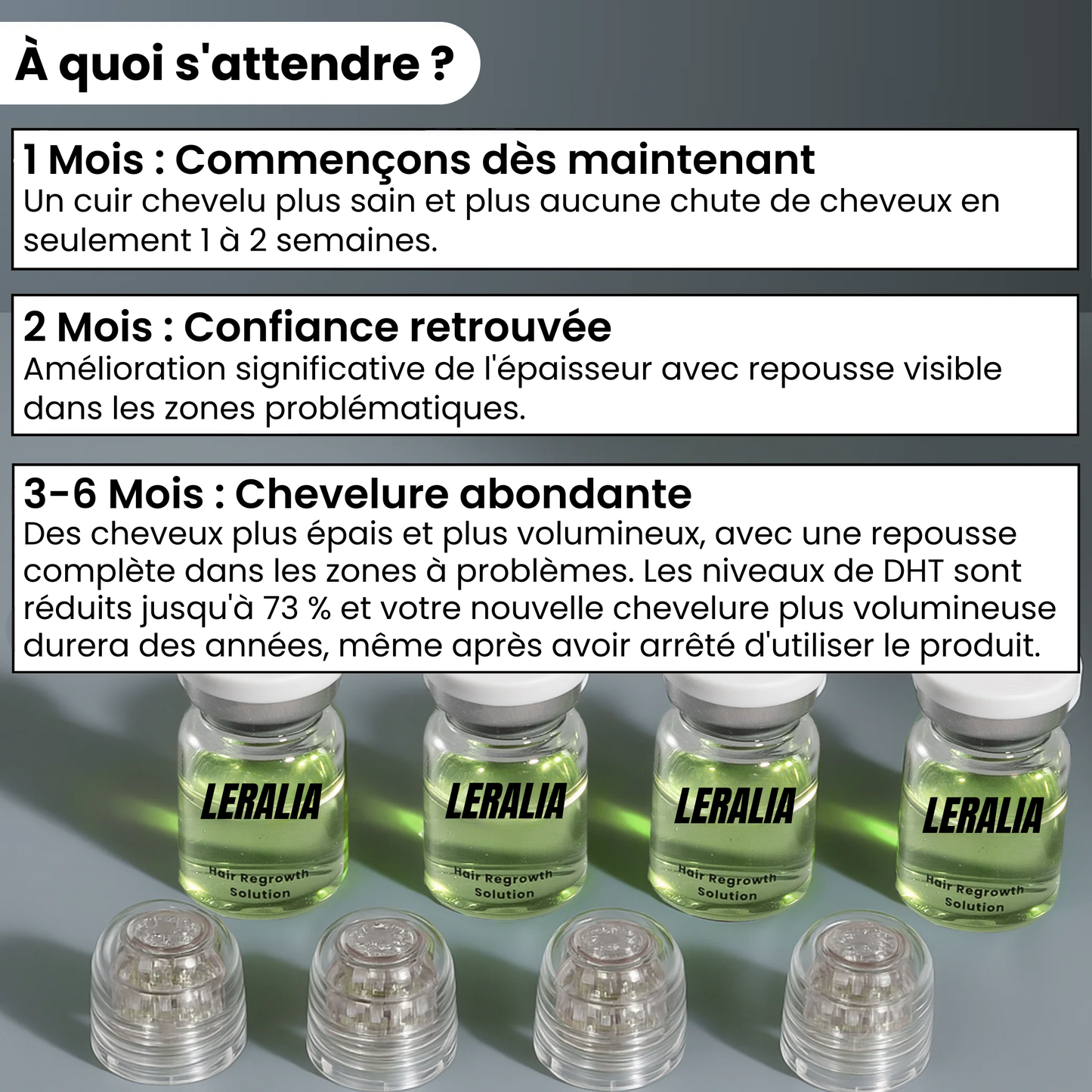 À quoi s'attendre ?

1 Mois : Commençons dès maintenant
Un cuir chevelu plus sain et plus aucune chute de cheveux en seulement 1 à 2 semaines.

2 Mois : Confiance retrouvée
Amélioration significative de l'épaisseur avec repousse visible dans les zones problématiques.

3-6 Mois : Chevelure abondante
Des cheveux plus épais et plus volumineux, avec une repousse complète dans les zones à problèmes. Les niveaux de DHT sont réduits jusqu'à 73 % et votre nouvelle chevelure plus volumineuse durera des années, même après avoir arrêté d'utiliser le produit.

LERALIA
Hair Regrowth Solution

LERALIA
Hair Regrowth Solution

LERALIA
Hair Regrowth Solution

LERALIA
Hair Regrowth Solution